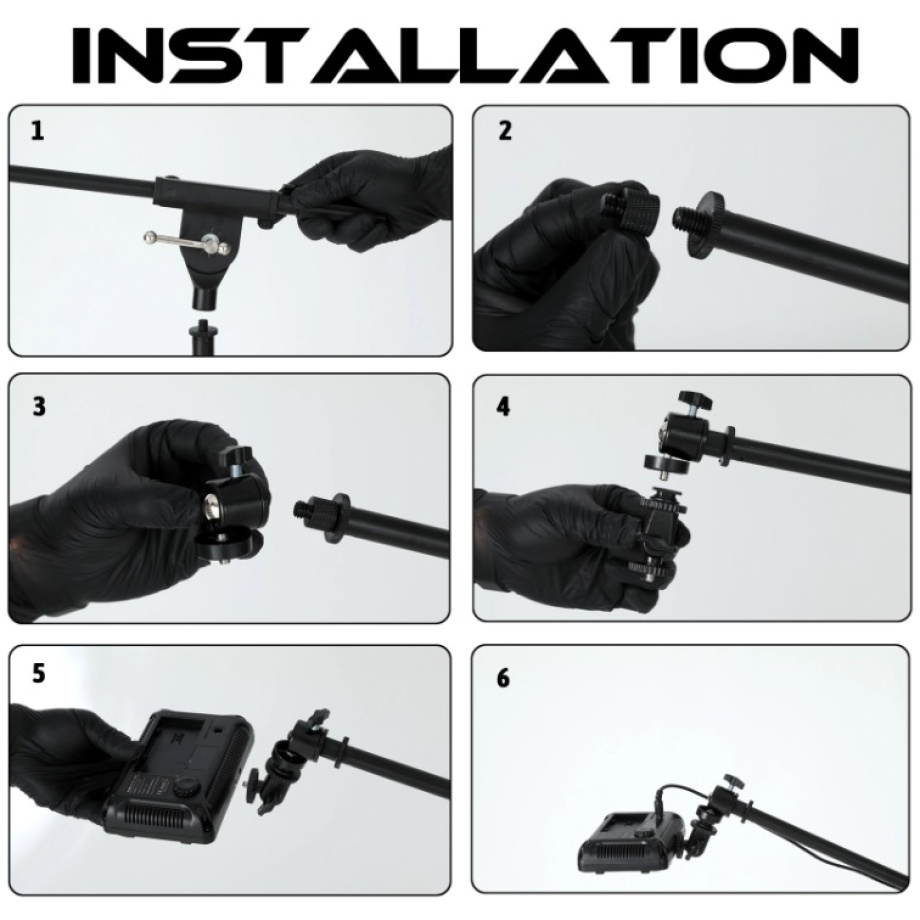 INSTALLATION

1

2

3

4

5

6